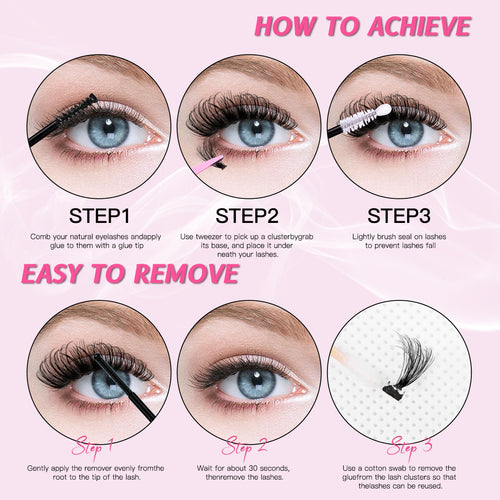 HOW TO ACHIEVE

STEP1

Comb your natural eyelashes andapply glue to them with a glue tip

STEP2

Use tweezer to pick up a clusterbygrab its base, and place it under neath your lashes.

STEP3

Lightly brush seal on lashes to prevent lashes fall

EASY TO REMOVE

Step 1

Gently apply the remover evenly fromthe root to the tip of the lash.

Step 2

Wait for about 30 seconds, thenremove the lashes.

Step 3

Use a cotton swab to remove the gluefrom the lash clusters so that thelashes can be reused.