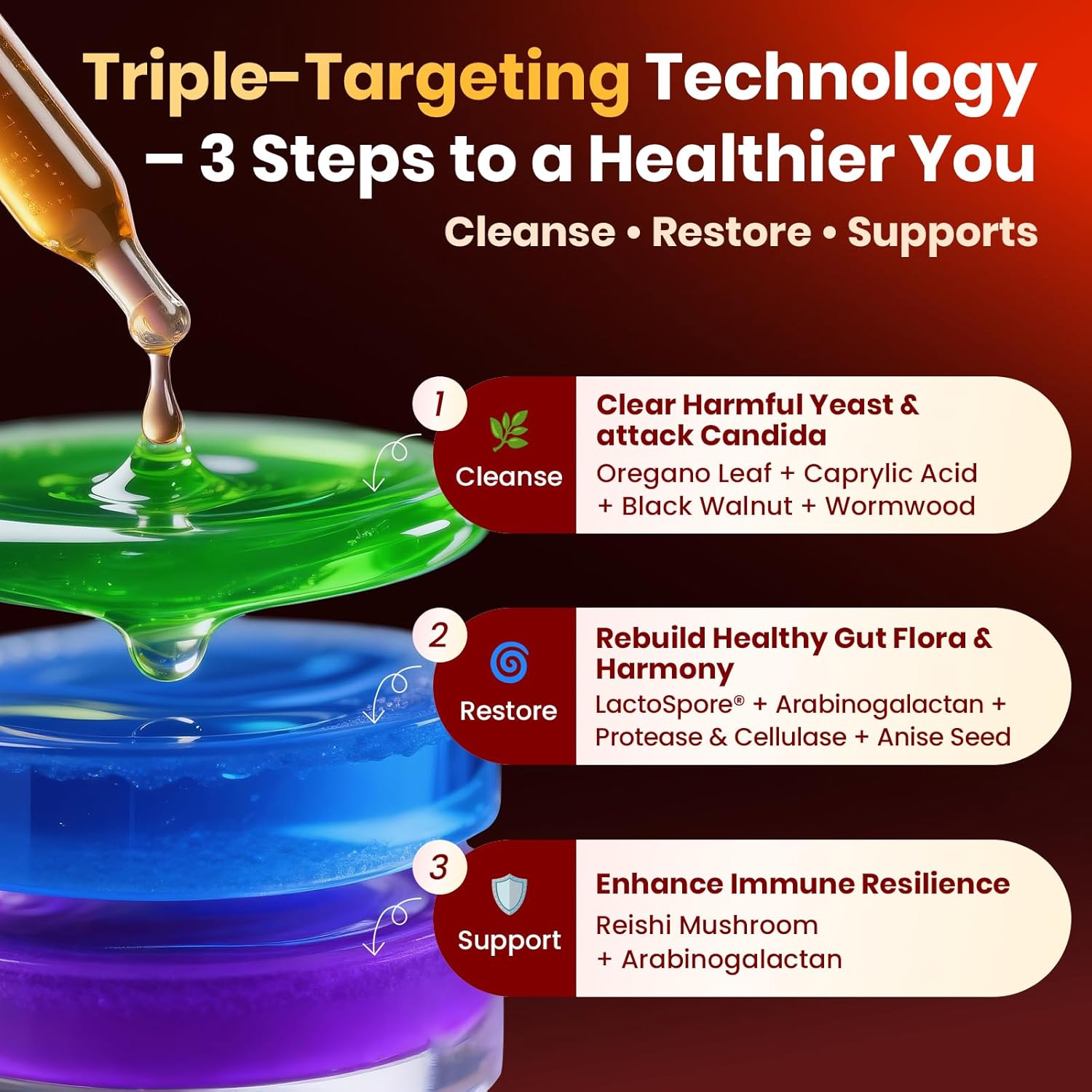 Triple-Targeting Technology – 3 Steps to a Healthier You

Cleanse • Restore • Supports

1

Cleanse

Clear Harmful Yeast & attack Candida

Oregano Leaf + Caprylic Acid + Black Walnut + Wormwood

2

Restore

Rebuild Healthy Gut Flora & Harmony

LactoSpore® + Arabinogalactan + Protease & Cellulase + Anise Seed

3

Support

Enhance Immune Resilience

Reishi Mushroom + Arabinogalactan