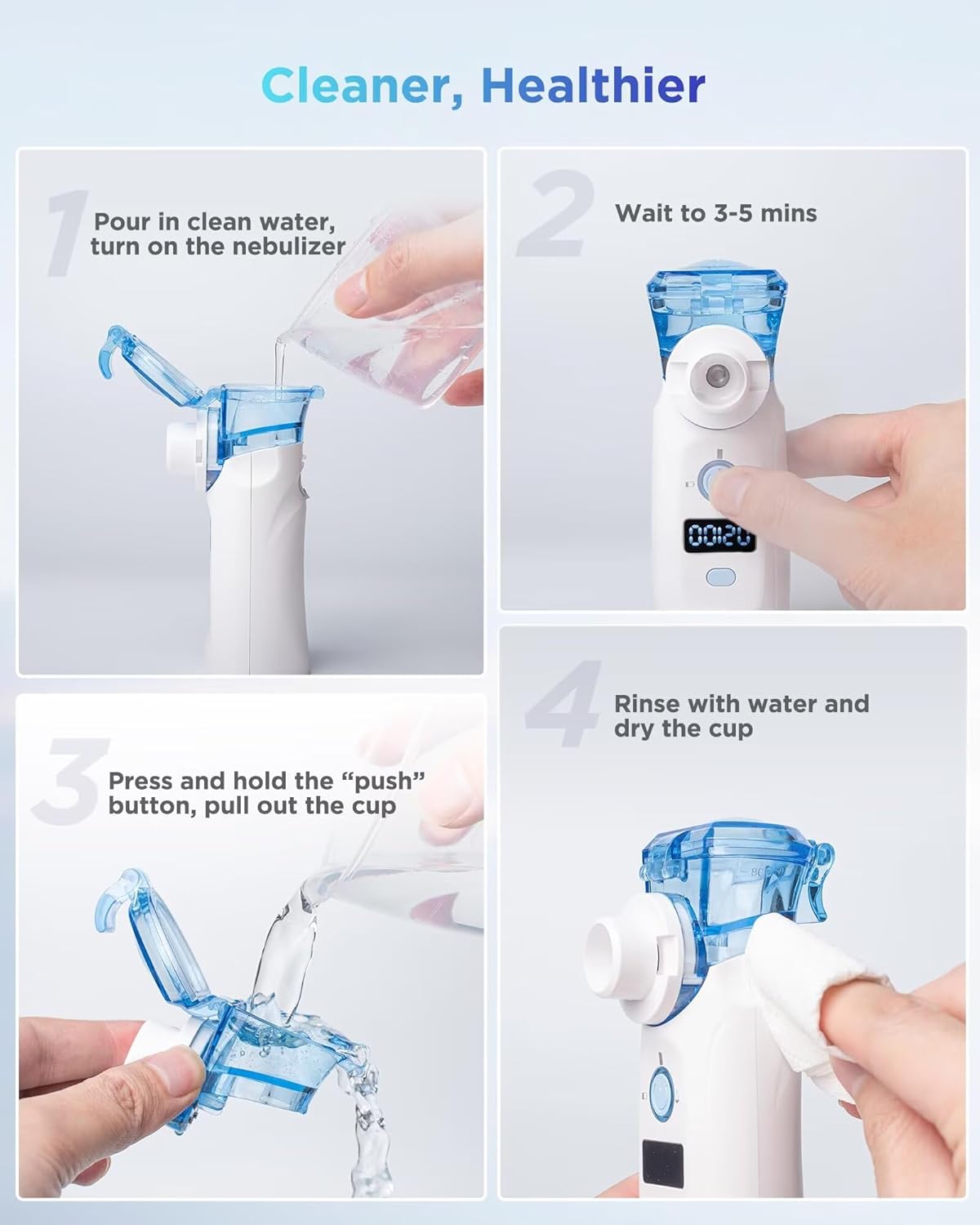 Cleaner, Healthier

1 Pour in clean water, turn on the nebulizer

2 Wait to 3-5 mins

00:20

3 Press and hold the "push" button, pull out the cup

4 Rinse with water and dry the cup